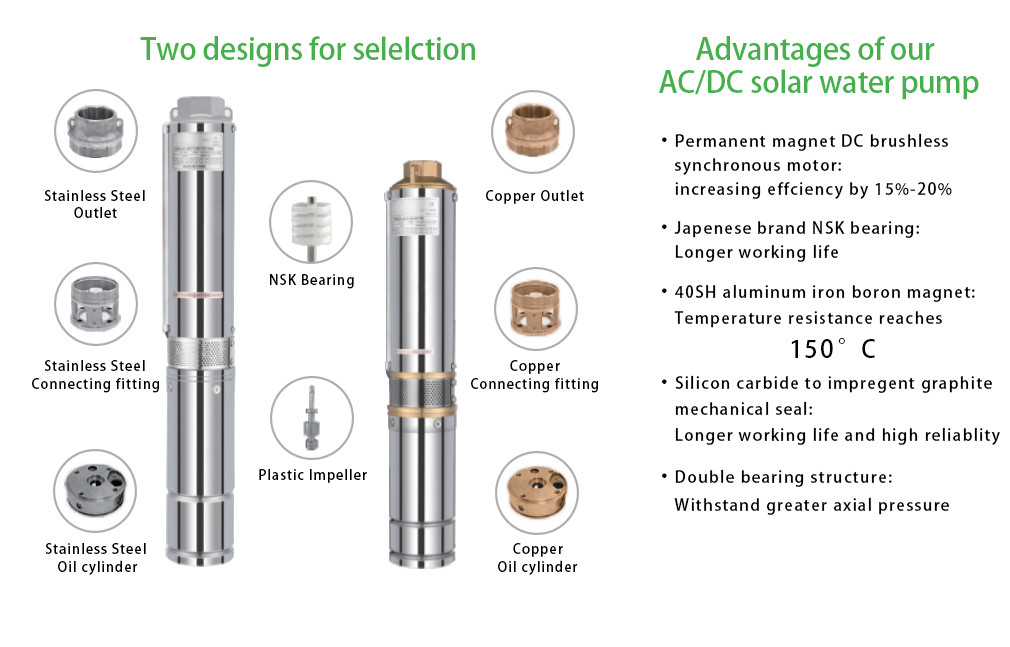 Two designs for selelction

Stainless Steel Outlet

Stainless Steel Connecting fitting

Stainless Steel Oil cylinder

NSK Bearing

Plastic Impeller

Copper Outlet

Copper Connecting fitting

Copper Oil cylinder

Advantages of our AC/DC solar water pump

• Permanent magnet DC brushless synchronous motor: increasing effciency by 15%-20%

• Japenese brand NSK bearing: Longer working life

• 40SH aluminum iron boron magnet: Temperature resistance reaches 150° C

• Silicon carbide to impregent graphite mechanical seal: Longer working life and high reliablity

• Double bearing structure: Withstand greater axial pressure