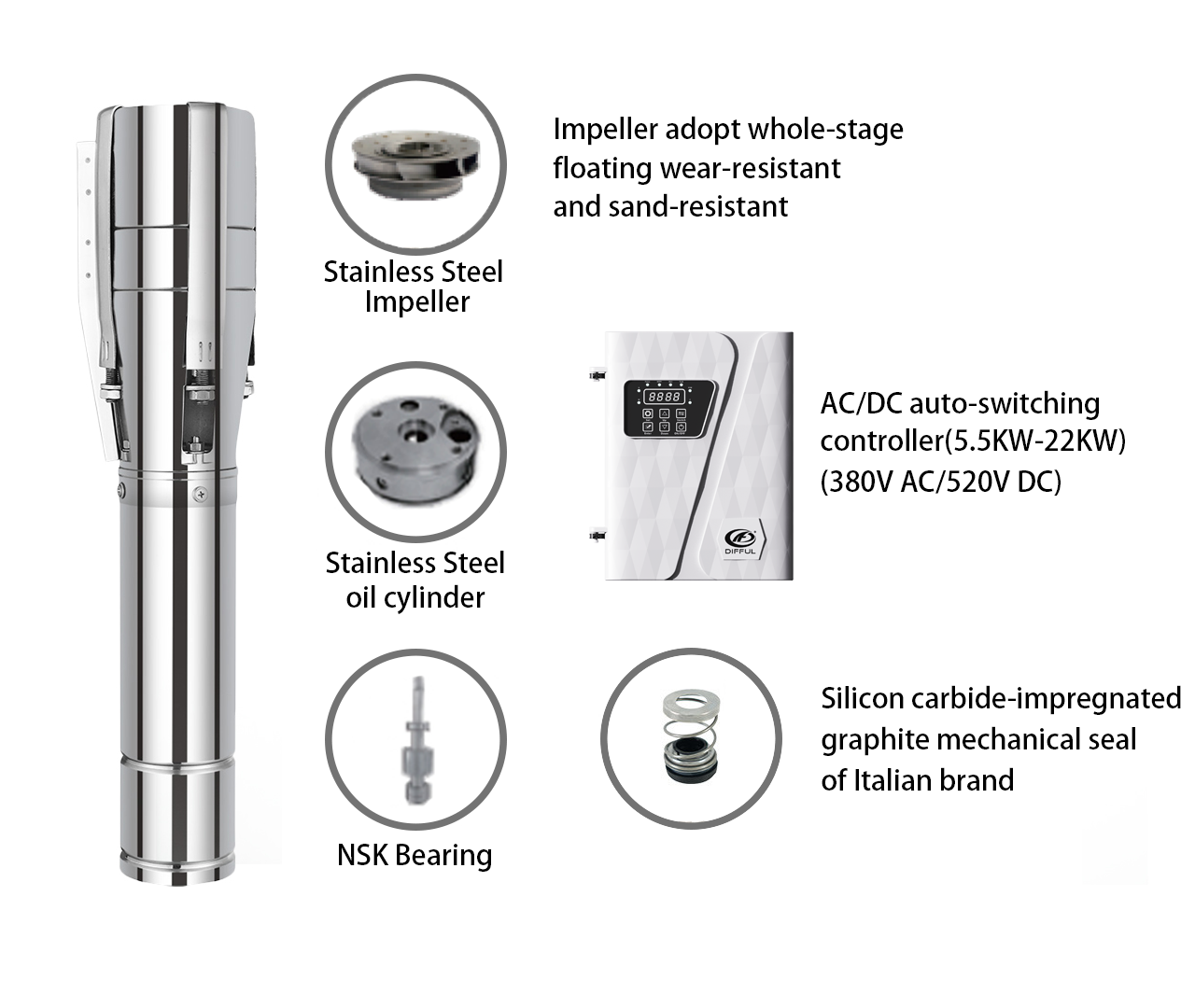 Stainless Steel Impeller

Impeller adopt whole-stage floating wear-resistant and sand-resistant

Stainless Steel oil cylinder

8888

DIFFUL

AC/DC auto-switching controller(5.5KW-22KW) (380V AC/520V DC)

NSK Bearing

Silicon carbide-impregnated graphite mechanical seal of Italian brand